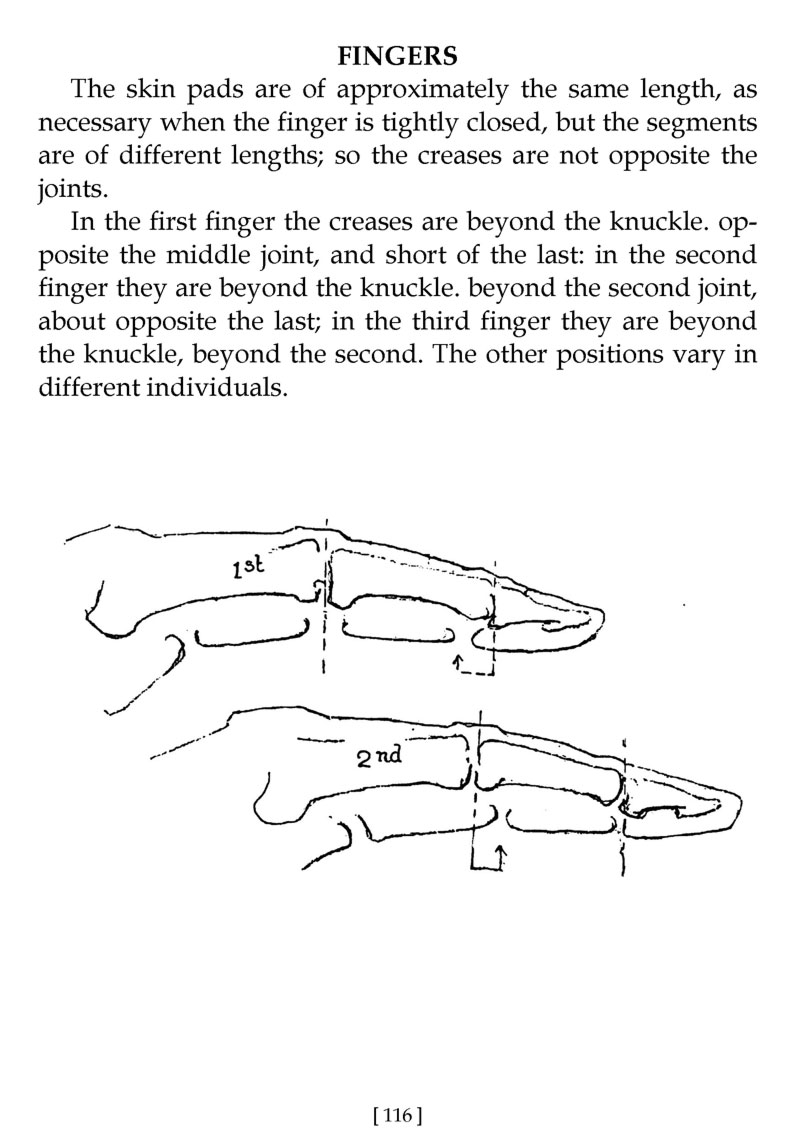 FINGERS

The skin pads are of approximately the same length, as necessary when the finger is tightly closed, but the segments are of different lengths; so the creases are not opposite the joints.

In the first finger the creases are beyond the knuckle. opposite the middle joint, and short of the last: in the second finger they are beyond the knuckle. beyond the second joint, about opposite the last; in the third finger they are beyond the knuckle, beyond the second. The other positions vary in different individuals.

1st

2nd

[ 116 ]