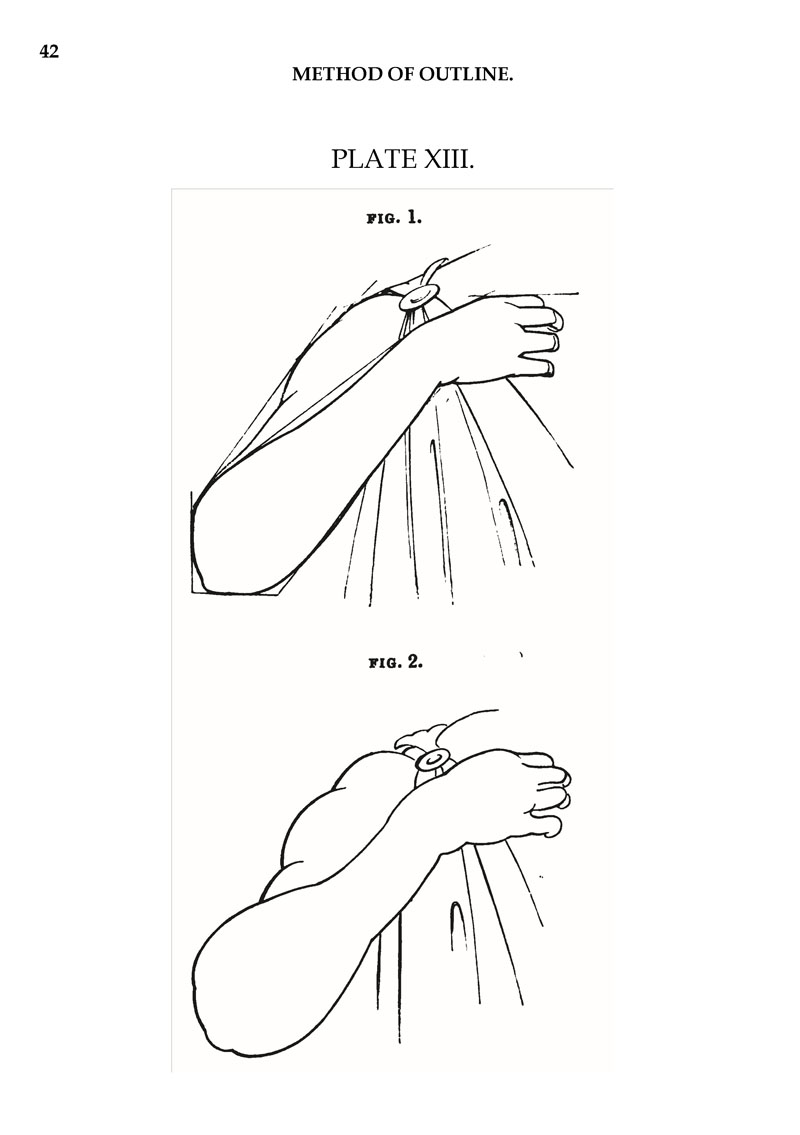 42

METHOD OF OUTLINE.

PLATE XIII.

FIG. 1.

FIG. 2.